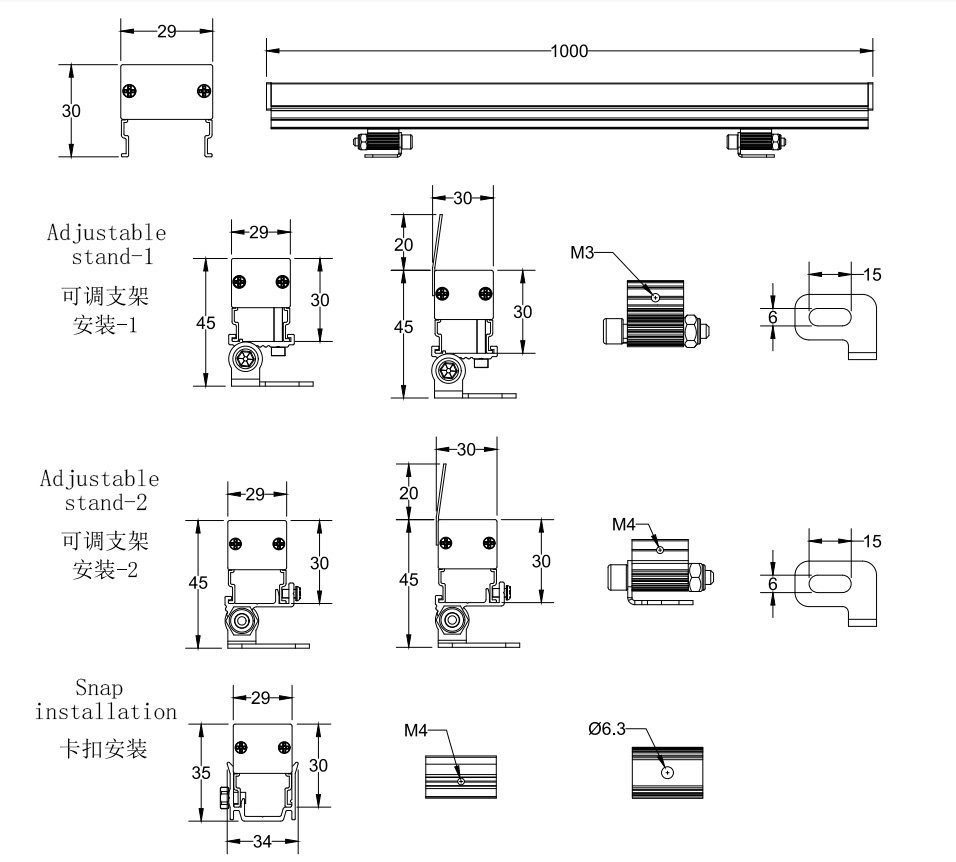 29
30
1000

Adjustable stand-1
可调支架
安装-1

29
45
30
30
20
45
30
M3
15
6

Adjustable stand-2
可调支架
安装-2

29
45
30
30
20
45
30
M4
15
6

Snap installation
卡扣安装

29
35
30
34
M4
Ø6.3