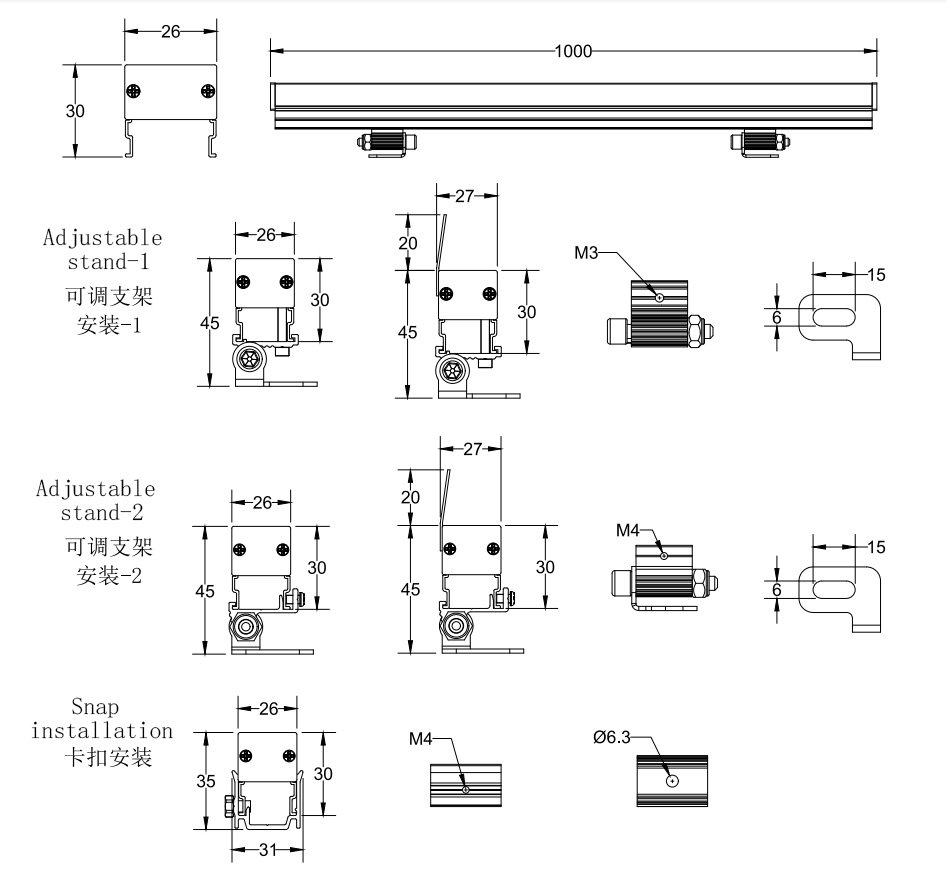 26
30
1000

Adjustable stand-1
可调支架
安装-1

26
45
30
27
20
45
30
M3
15
6

Adjustable stand-2
可调支架
安装-2

26
45
30
27
20
45
30
M4
15
6

Snap installation
卡扣安装

26
35
30
31
M4
Ø6.3