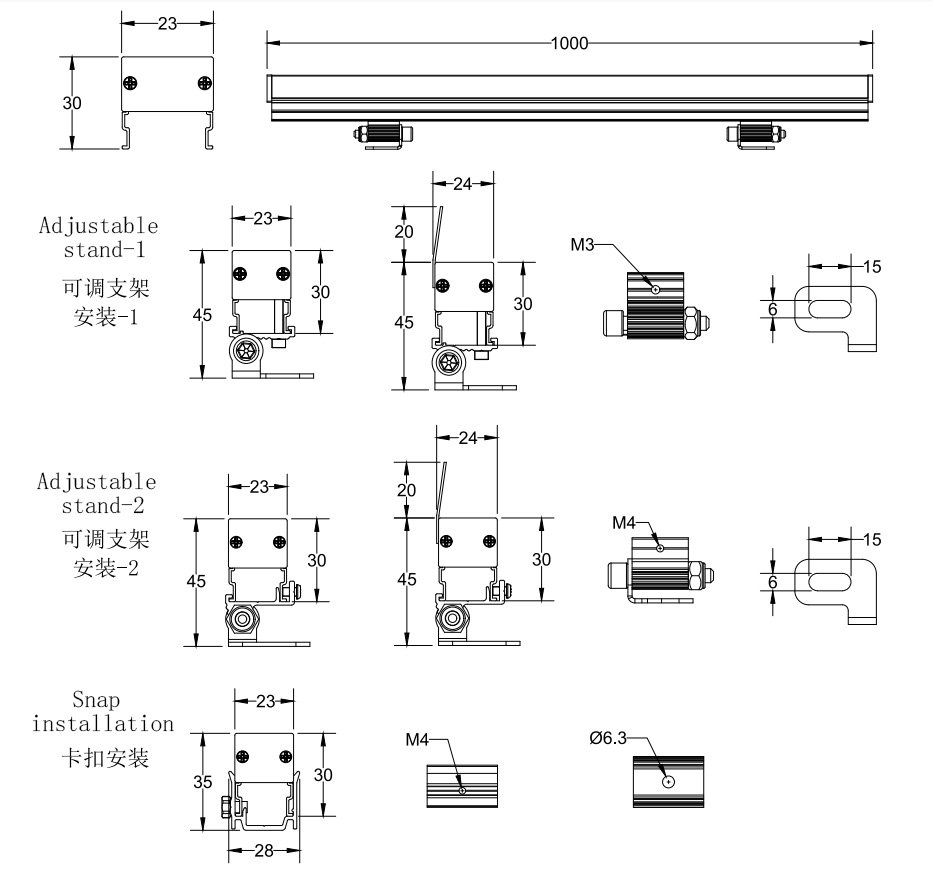 23
30
1000

Adjustable stand-1
可调支架
安装-1

23
45
30
24
20
45
30
M3
15
6

Adjustable stand-2
可调支架
安装-2

23
45
30
24
20
45
30
M4
15
6

Snap installation
卡扣安装

23
35
30
28
M4
Ø6.3