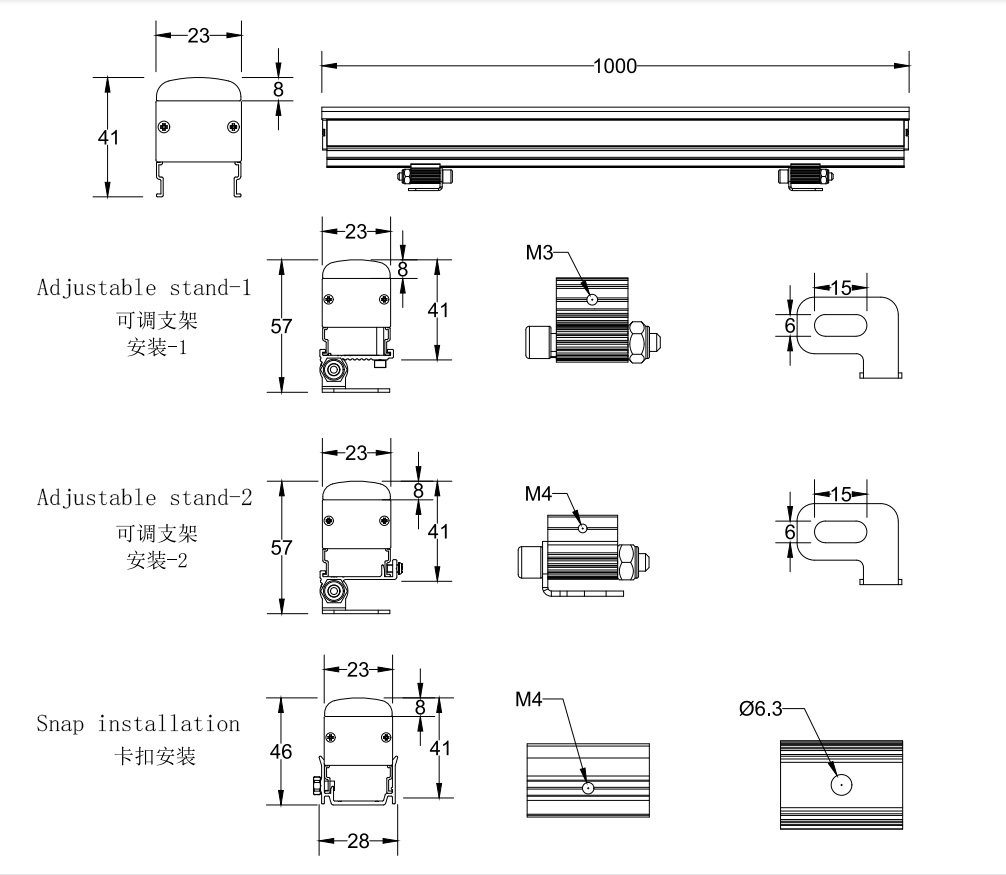 23

8

41

1000

Adjustable stand-1
可调支架
安装-1

23

8

57

41

M3

15

6

Adjustable stand-2
可调支架
安装-2

23

8

57

41

M4

15

6

Snap installation
卡扣安装

23

8

46

41

28

M4

Ø6.3