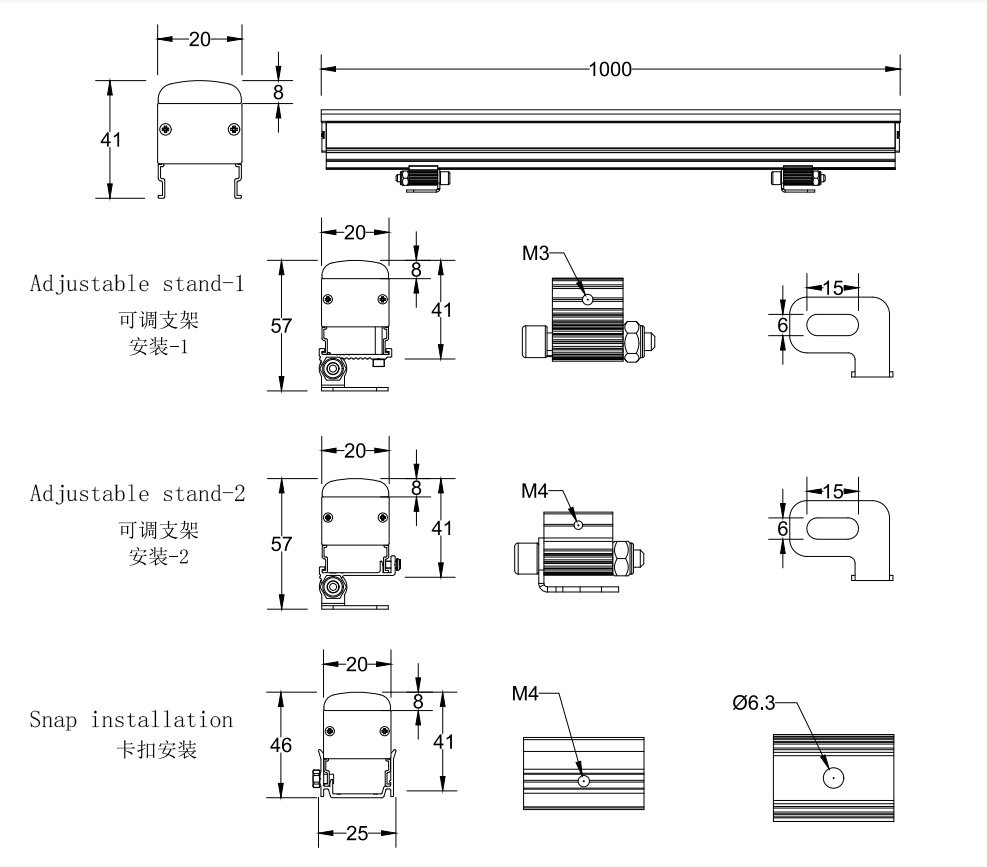 20
8
41
1000

Adjustable stand-1
可调支架
安装-1
20
8
57
41
M3
15
6

Adjustable stand-2
可调支架
安装-2
20
8
57
41
M4
15
6

Snap installation
卡扣安装
20
8
46
41
25
M4
Ø6.3