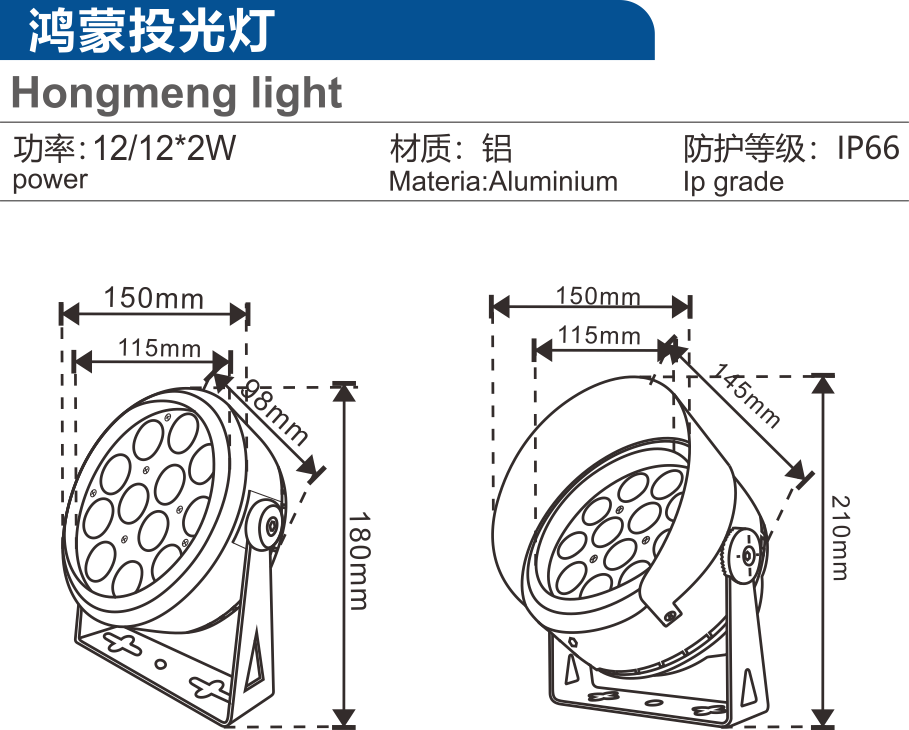 鸿蒙投光灯

Hongmeng light

功率: 12/12*2W
power

材质：铝
Materia:Aluminium

防护等级：IP66
Ip grade

150mm
115mm
98mm
180mm

150mm
115mm
145mm
210mm