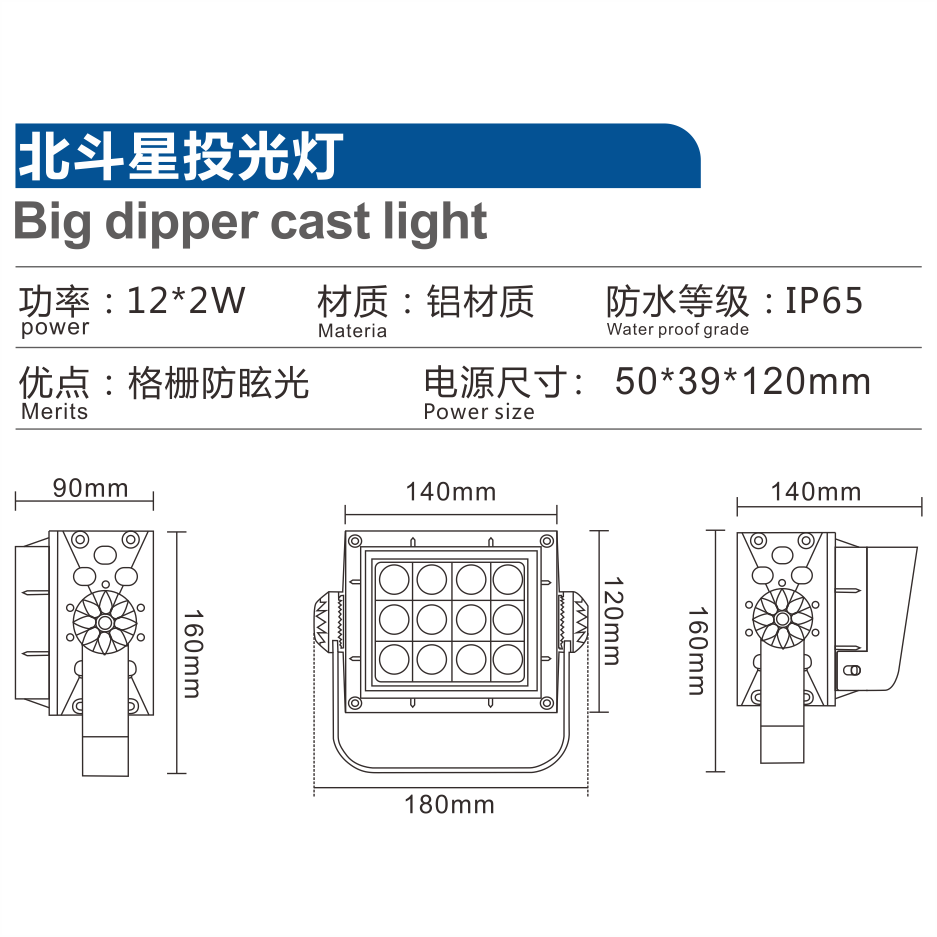 北斗星投光灯
Big dipper cast light

功率：12*2W
power

材质：铝材质
Materia

防水等级：IP65
Water proof grade

优点：格栅防眩光
Merits

电源尺寸： 50*39*120mm
Power size

90mm
160mm

140mm
120mm
180mm

140mm
160mm