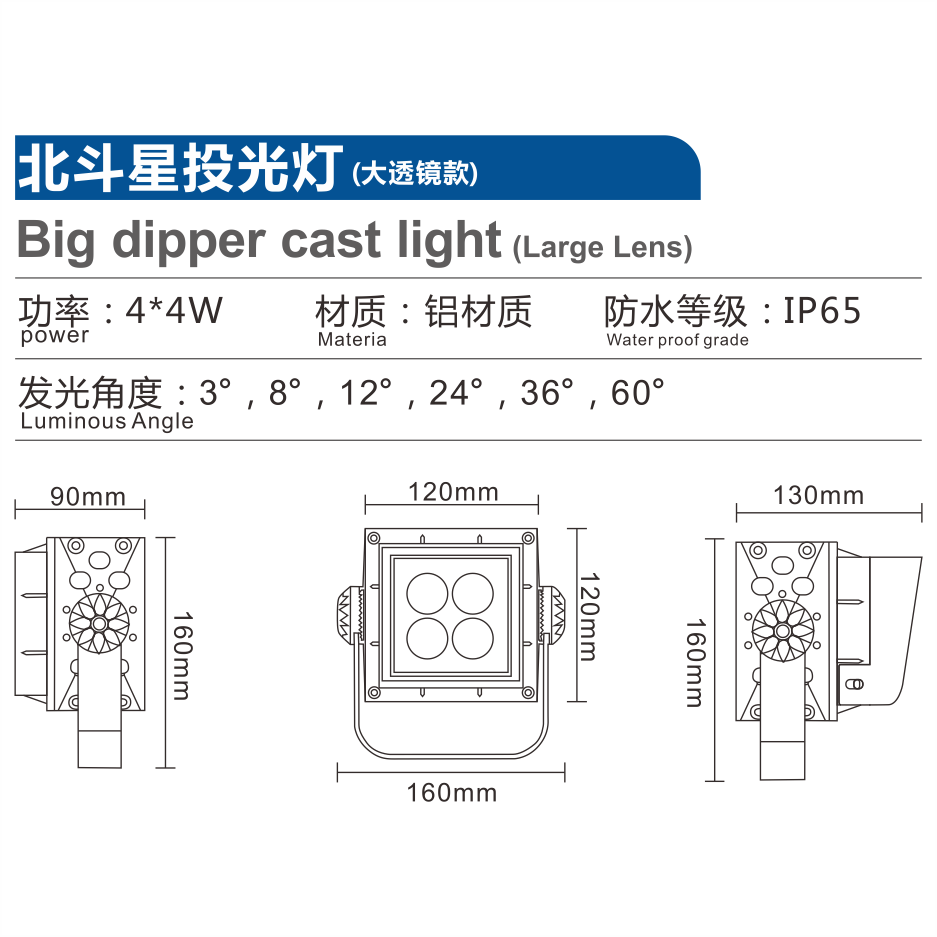 北斗星投光灯 (大透镜款)

Big dipper cast light (Large Lens)

功率：4*4W
power

材质：铝材质
Materia

防水等级：IP65
Water proof grade

发光角度：3°，8°，12°，24°，36°，60°
Luminous Angle

90mm
160mm

120mm
120mm
160mm

130mm
160mm