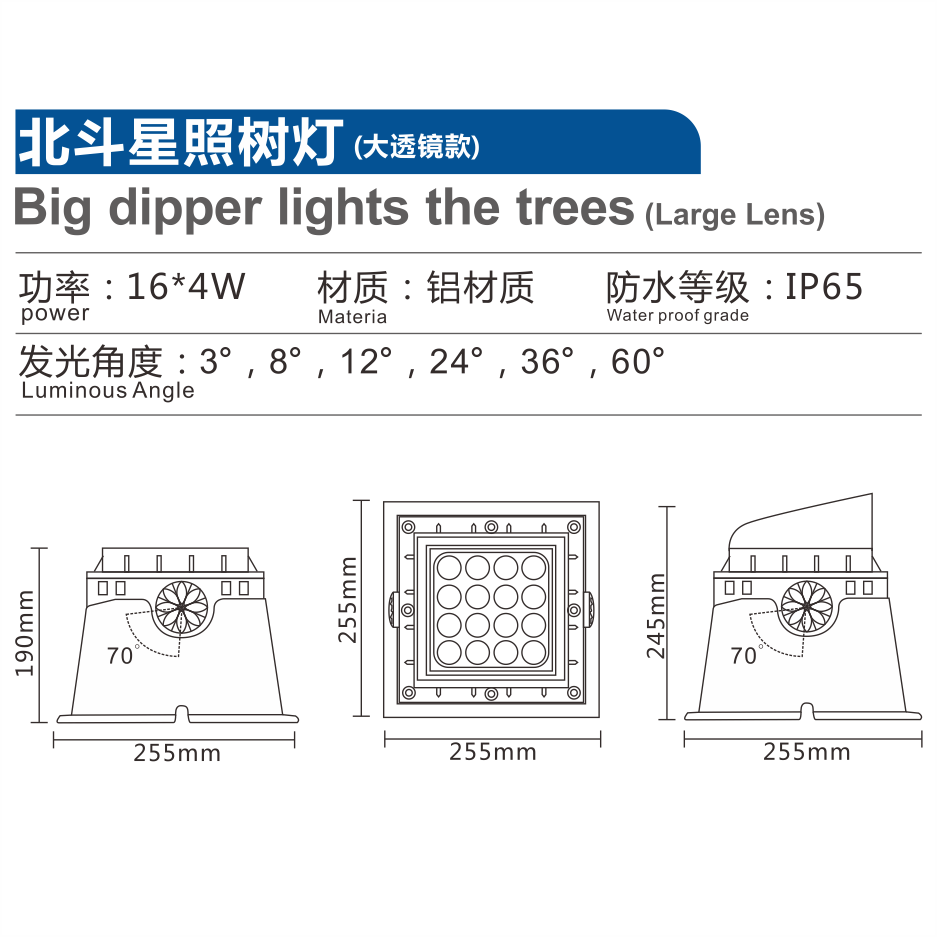 北斗星照树灯 (大透镜款)

Big dipper lights the trees (Large Lens)

功率：16*4W
power

材质：铝材质
Materia

防水等级：IP65
Water proof grade

发光角度：3°，8°，12°，24°，36°，60°
Luminous Angle

190mm

70°

255mm

255mm

255mm

245mm

70°

255mm